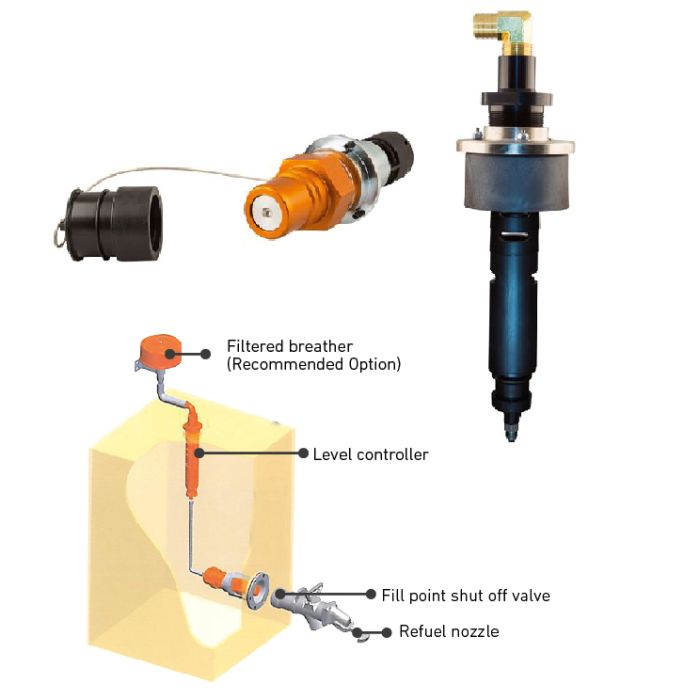 Filtered breather
(Recommended Option)

Level controller

Fill point shut off valve

Refuel nozzle